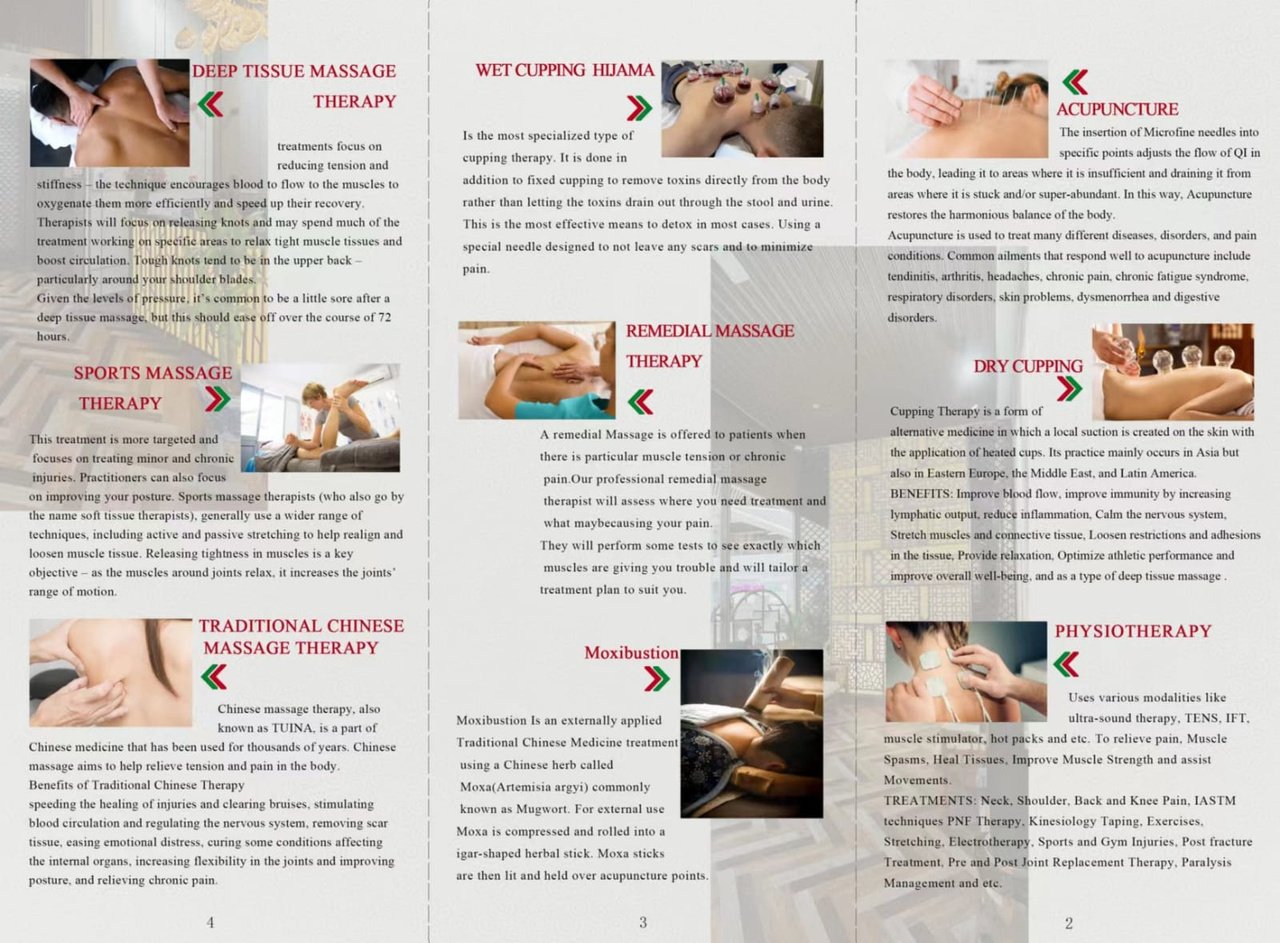 DEEP TISSUE MASSAGE THERAPY

treatments focus on reducing tension and stiffness – the technique encourages blood to flow to the muscles to oxygenate them more efficiently and speed up their recovery. Therapists will focus on releasing knots and may spend much of the treatment working on specific areas to relax tight muscle tissues and boost circulation. Tough knots tend to be in the upper back – particularly around your shoulder blades.
Given the levels of pressure, it's common to be a little sore after a deep tissue massage, but this should ease off over the course of 72 hours.

SPORTS MASSAGE THERAPY

This treatment is more targeted and focuses on treating minor and chronic injuries. Practitioners can also focus on improving your posture. Sports massage therapists (who also go by the name soft tissue therapists), generally use a wider range of techniques, including active and passive stretching to help realign and loosen muscle tissue. Releasing tightness in muscles is a key objective – as the muscles around joints relax, it increases the joints' range of motion.

TRADITIONAL CHINESE MASSAGE THERAPY

Chinese massage therapy, also known as TUINA, is a part of Chinese medicine that has been used for thousands of years. Chinese massage aims to help relieve tension and pain in the body.
Benefits of Traditional Chinese Therapy
speeding the healing of injuries and clearing bruises, stimulating blood circulation and regulating the nervous system, removing scar tissue, easing emotional distress, curing some conditions affecting the internal organs, increasing flexibility in the joints and improving posture, and relieving chronic pain.

4

WET CUPPING HIJAMA

Is the most specialized type of cupping therapy. It is done in addition to fixed cupping to remove toxins directly from the body rather than letting the toxins drain out through the stool and urine. This is the most effective means to detox in most cases. Using a special needle designed to not leave any scars and to minimize pain.

REMEDIAL MASSAGE THERAPY

A remedial Massage is offered to patients when there is particular muscle tension or chronic pain.Our professional remedial massage therapist will assess where you need treatment and what maybecausing your pain.
They will perform some tests to see exactly which muscles are giving you trouble and will tailor a treatment plan to suit you.

Moxibustion

Moxibustion Is an externally applied Traditional Chinese Medicine treatment using a Chinese herb called Moxa(Artemisia argyi) commonly known as Mugwort. For external use Moxa is compressed and rolled into a igar-shaped herbal stick. Moxa sticks are then lit and held over acupuncture points.

3

ACUPUNCTURE

The insertion of Microfine needles into specific points adjusts the flow of QI in the body, leading it to areas where it is insufficient and draining it from areas where it is stuck and/or super-abundant. In this way, Acupuncture restores the harmonious balance of the body.
Acupuncture is used to treat many different diseases, disorders, and pain conditions. Common ailments that respond well to acupuncture include tendinitis, arthritis, headaches, chronic pain, chronic fatigue syndrome, respiratory disorders, skin problems, dysmenorrhea and digestive disorders.

DRY CUPPING

Cupping Therapy is a form of alternative medicine in which a local suction is created on the skin with the application of heated cups. Its practice mainly occurs in Asia but also in Eastern Europe, the Middle East, and Latin America.
BENEFITS: Improve blood flow, improve immunity by increasing lymphatic output, reduce inflammation, Calm the nervous system, Stretch muscles and connective tissue, Loosen restrictions and adhesions in the tissue, Provide relaxation, Optimize athletic performance and improve overall well-being, and as a type of deep tissue massage .

PHYSIOTHERAPY

Uses various modalities like ultra-sound therapy, TENS, IFT, muscle stimulator, hot packs and etc. To relieve pain, Muscle Spasms, Heal Tissues, Improve Muscle Strength and assist Movements.
TREATMENTS: Neck, Shoulder, Back and Knee Pain, IASTM techniques PNF Therapy, Kinesiology Taping, Exercises, Stretching, Electrotherapy, Sports and Gym Injuries, Post fracture Treatment, Pre and Post Joint Replacement Therapy, Paralysis Management and etc.

2